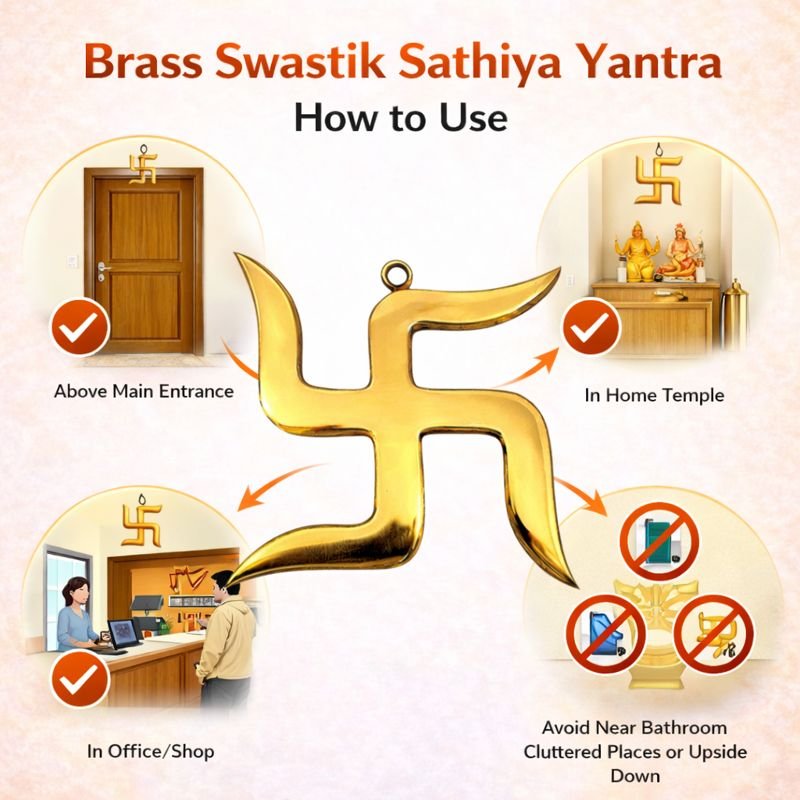 Brass Swastik Sathiya Yantra

How to Use

Above Main Entrance

In Home Temple

In Office/Shop

Avoid Near Bathroom Cluttered Places or Upside Down