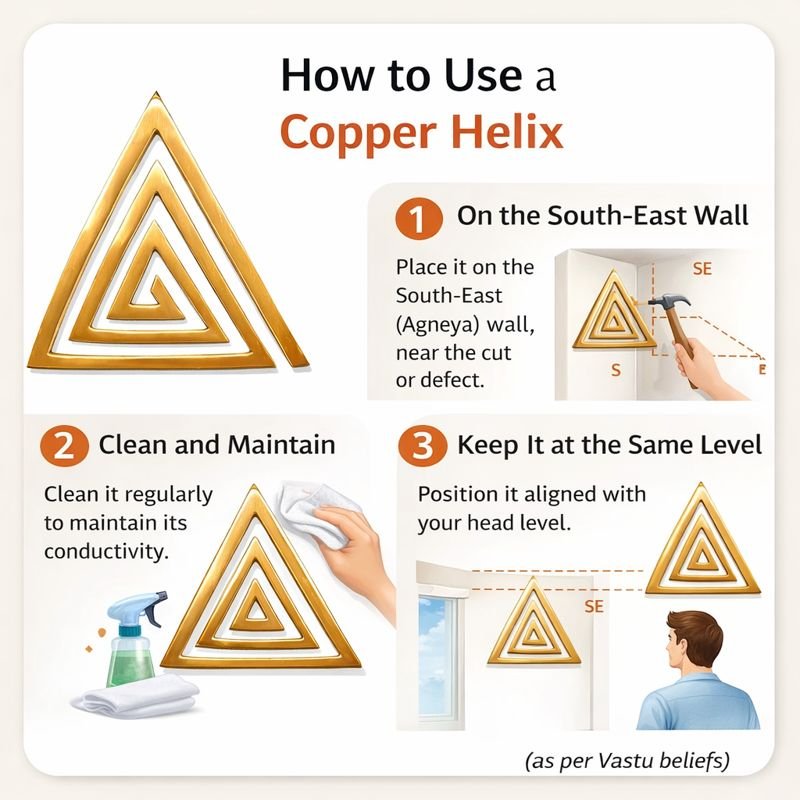 How to Use a Copper Helix

1 On the South-East Wall

Place it on the South-East (Agneya) wall, near the cut or defect.

SE

S

E

2 Clean and Maintain

Clean it regularly to maintain its conductivity.

3 Keep It at the Same Level

Position it aligned with your head level.

SE

(as per Vastu beliefs)