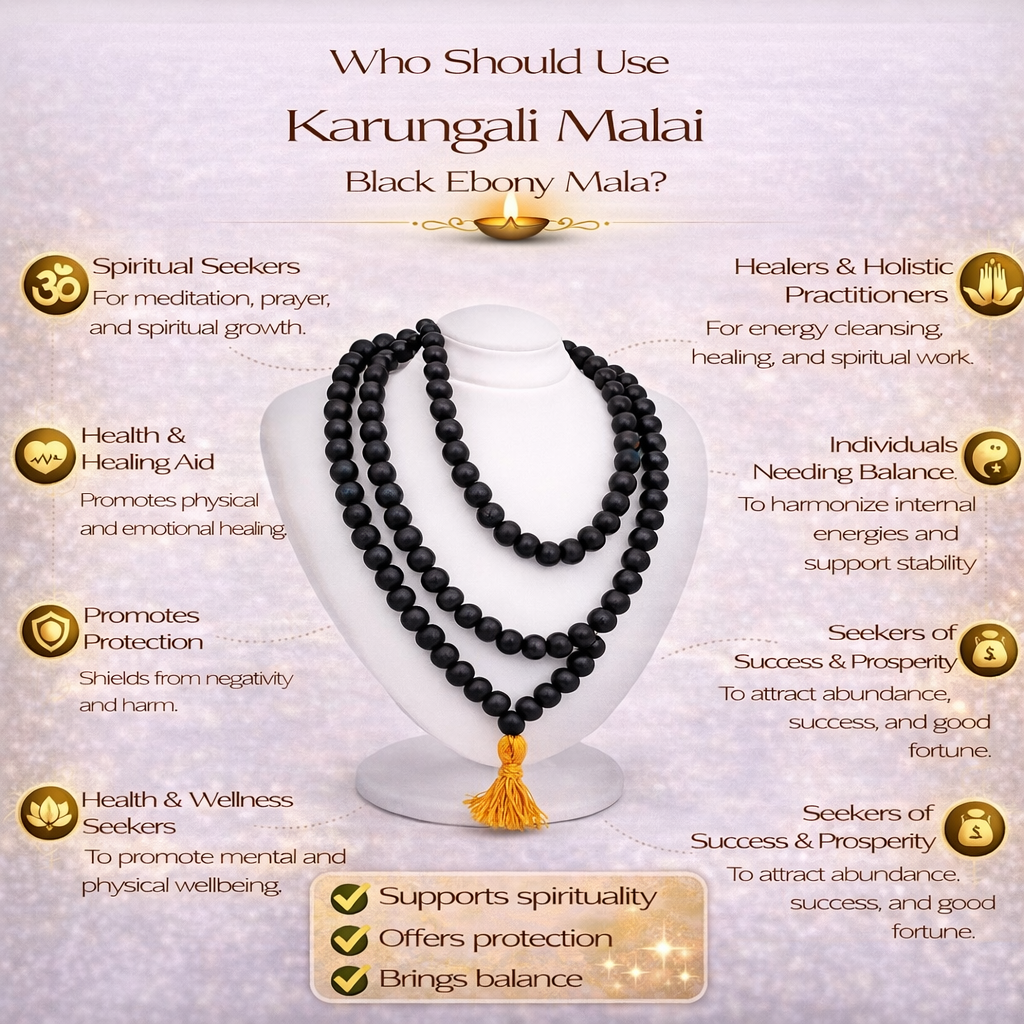 Who Should Use

Karungali Malai

Black Ebony Mala?

Spiritual Seekers
For meditation, prayer, and spiritual growth.

Health & Healing Aid
Promotes physical and emotional healing.

Promotes Protection
Shields from negativity and harm.

Health & Wellness Seekers
To promote mental and physical wellbeing.

Healers & Holistic Practitioners
For energy cleansing, healing, and spiritual work.

Individuals Needing Balance.
To harmonize internal energies and support stability

Seekers of Success & Prosperity
To attract abundance, success, and good fortune.

Seekers of Success & Prosperity
To attract abundance. success, and good fortune.

Supports spirituality
Offers protection
Brings balance